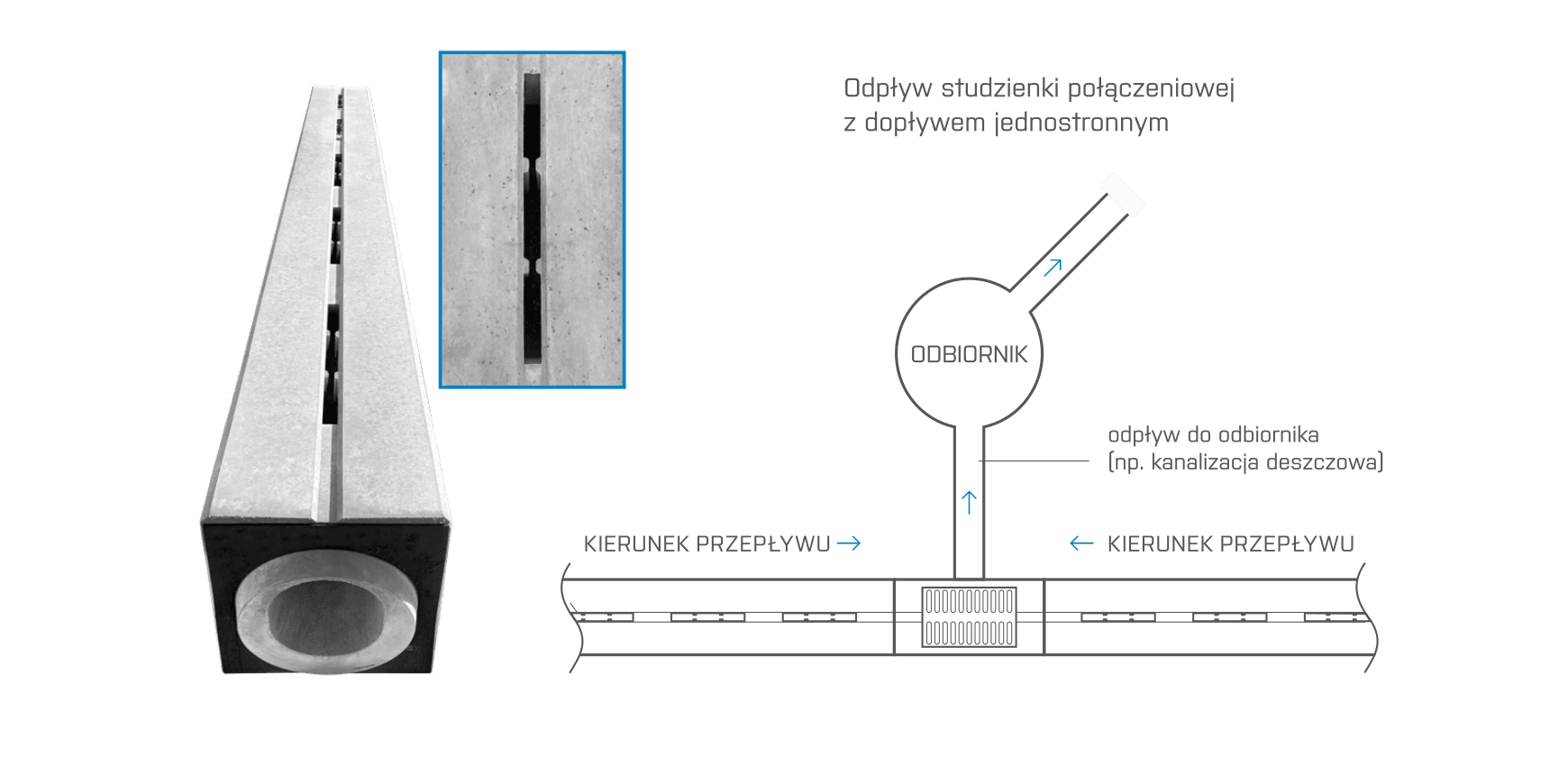 Odpływ studzienki połączeniowej
z dopływem jednostronnym

ODBIORNIK

odpływ do odbiornika
(np. kanalizacja deszczowa)

KIERUNEK PRZEPŁYWU →

← KIERUNEK PRZEPŁYWU